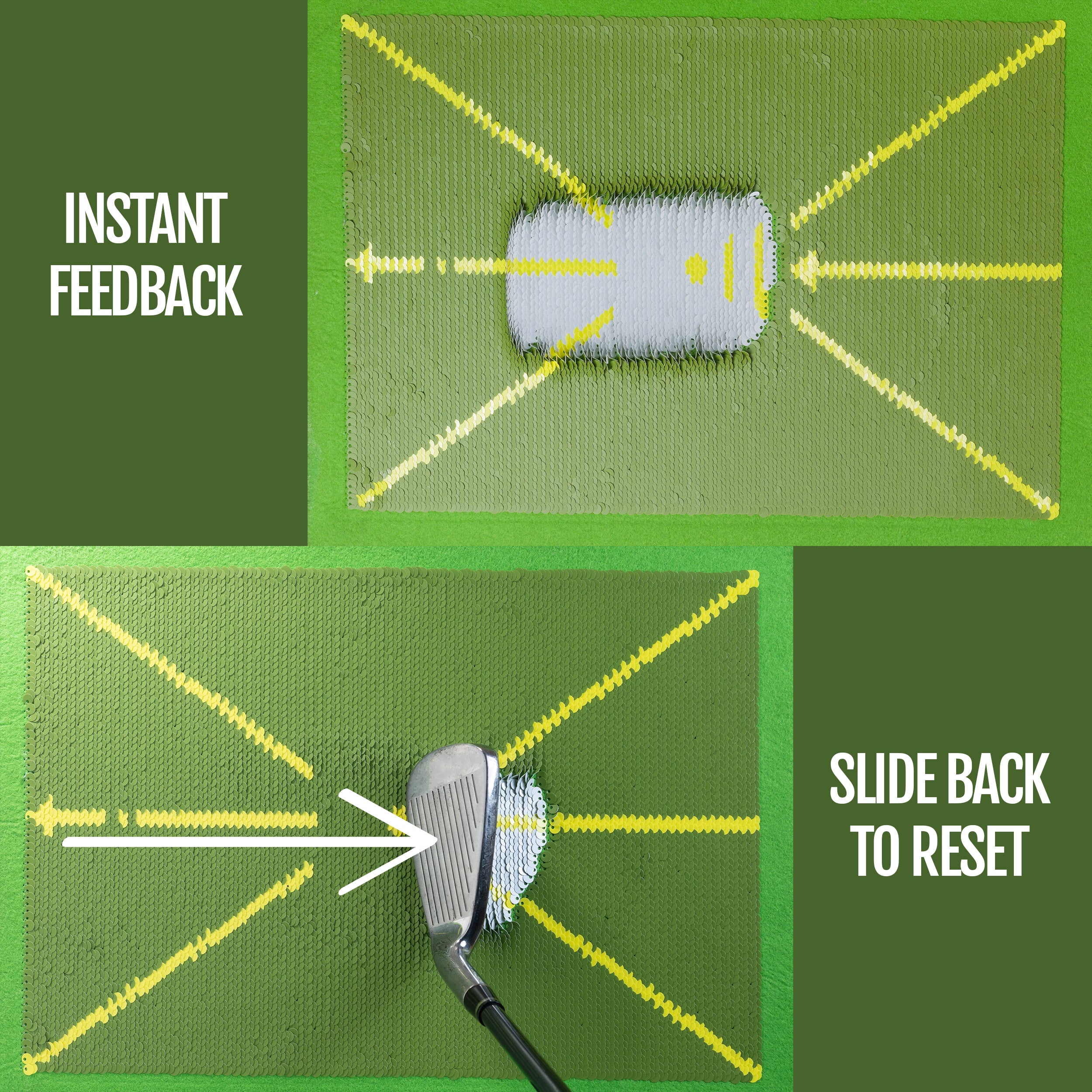 INSTANT FEEDBACK

SLIDE BACK TO RESET